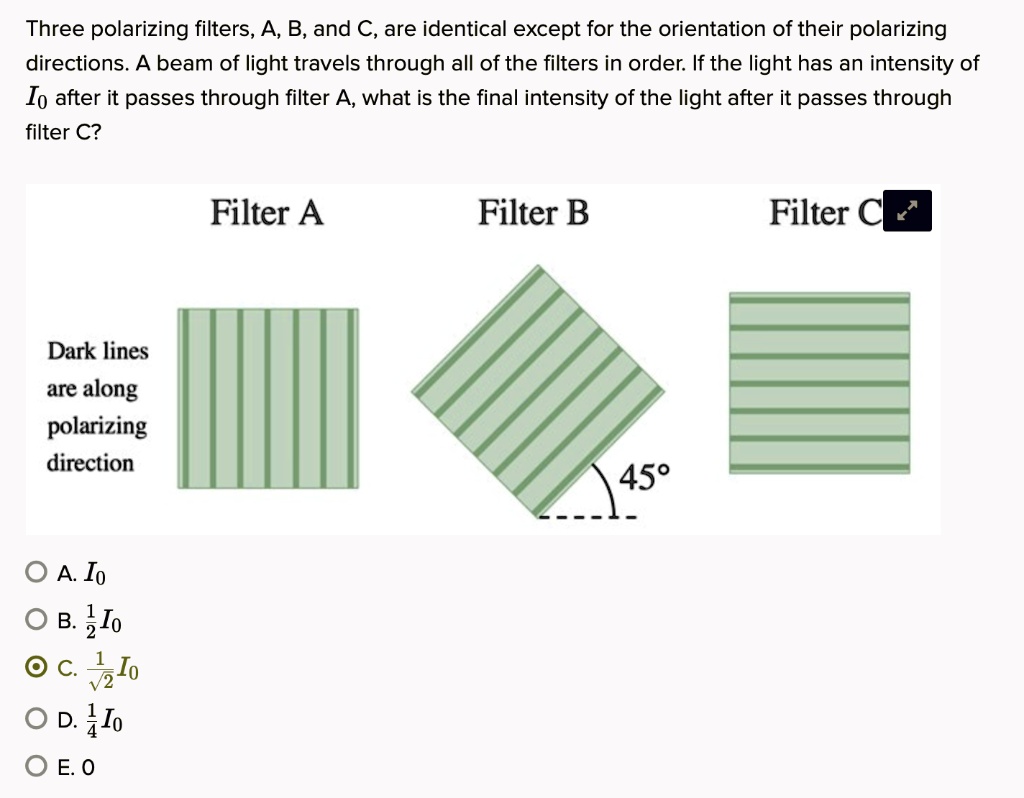 Three polarizing filters, A, B, and C, are identical except for the orientation of their polarizing directions. A beam of light travels through all of the filters in order. If the light has an intensity of $I_0$ after it passes through filter A, what is the final intensity of the light after it passes through filter C?

Filter A

Filter B

Filter C

Dark lines are along polarizing direction

45°

A. $I_0$

B. $\frac{1}{2}I_0$

C. $\frac{1}{\sqrt{2}}I_0$

D. $\frac{1}{4}I_0$

E. 0