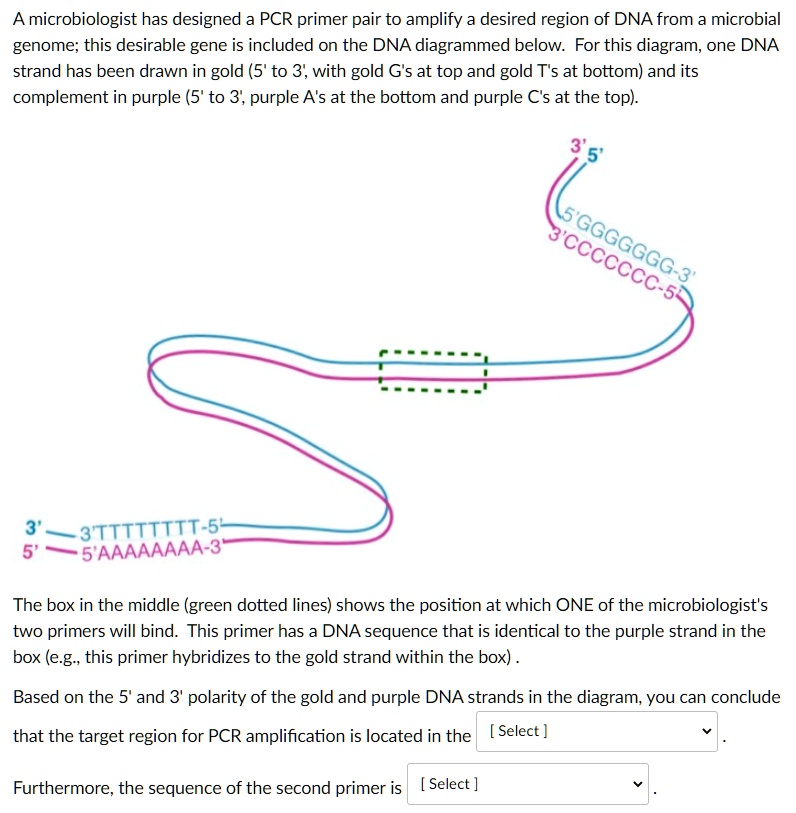 A microbiologist has designed a PCR primer pair to amplify a desired region of DNA from a microbial genome; this desirable gene is included on the DNA diagrammed below. For this diagram, one DNA strand has been drawn in gold (5' to 3', with gold G's at top and gold T's at bottom) and its complement in purple (5' to 3', purple A's at the bottom and purple C's at the top).

3' 5'

5'GGGGGGG-3'
3'CCCCCCC-5'

3' 3'TTTTTTTT-5'
5' 5'AAAAAAAA-3'

The box in the middle (green dotted lines) shows the position at which ONE of the microbiologist's two primers will bind. This primer has a DNA sequence that is identical to the purple strand in the box (e.g., this primer hybridizes to the gold strand within the box) .

Based on the 5' and 3' polarity of the gold and purple DNA strands in the diagram, you can conclude that the target region for PCR amplification is located in the [ Select ] .

Furthermore, the sequence of the second primer is [ Select ] .