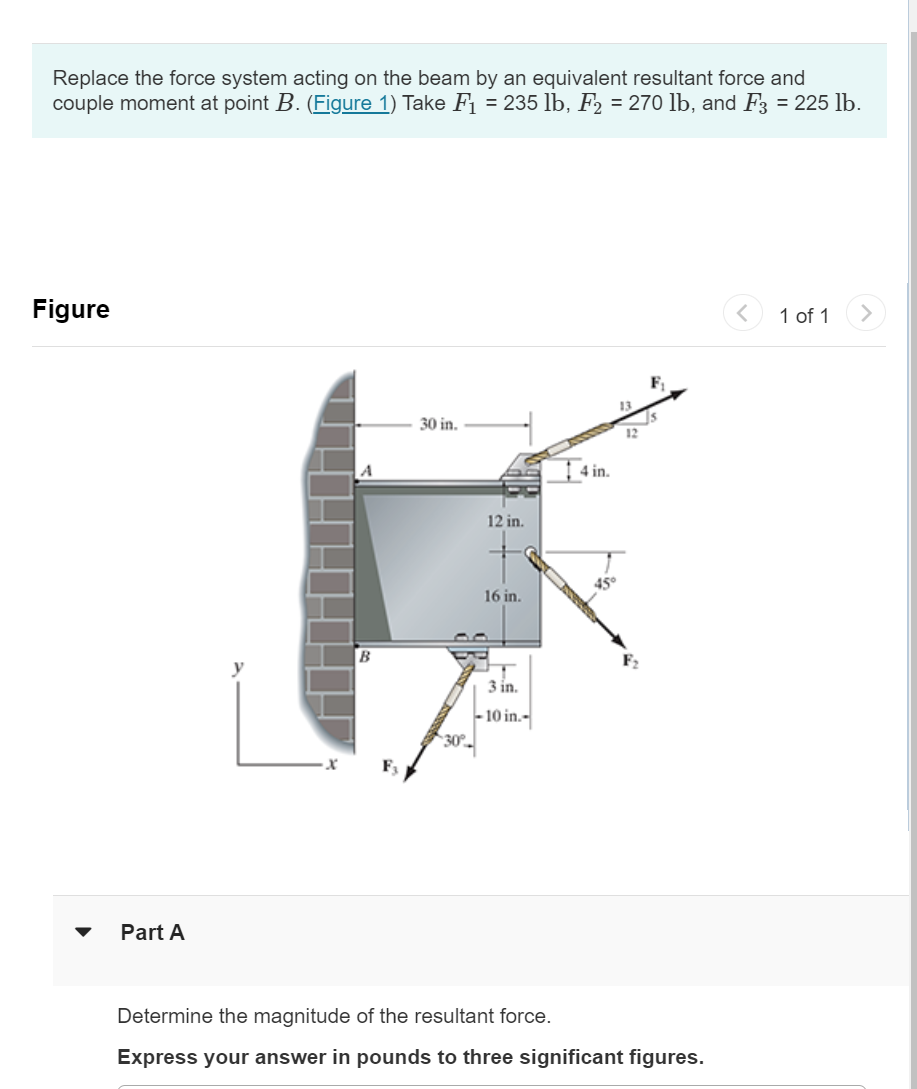 Replace the force system acting on the beam by an equivalent resultant force and couple moment at point $B$. (Figure 1) Take $F_1$ = 235 lb, $F_2$ = 270 lb, and $F_3$ = 225 lb.

Figure

1 of 1

$F_1$
13
5
12
30 in.
4 in.
A
12 in.
45°
16 in.
B
$F_2$
y
3 in.
10 in.
30°
x
$F_3$

Part A

Determine the magnitude of the resultant force.

Express your answer in pounds to three significant figures.