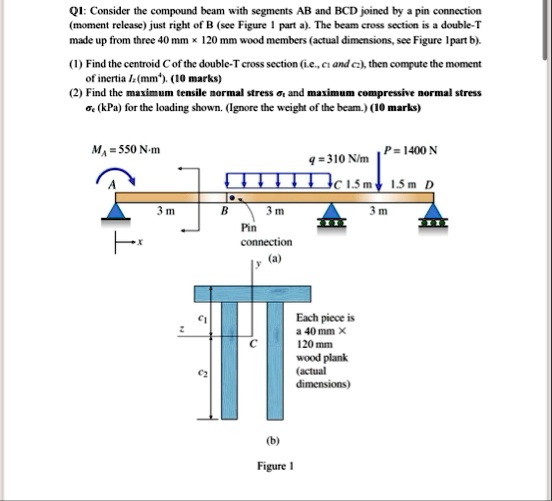 Q1: Consider the compound beam with segments AB and BCD joined by a pin connection (moment release) just right of B (see Figure 1 part a). The beam cross section is a double-T made up from three 40 mm × 120 mm wood members (actual dimensions, see Figure 1part b).

(1) Find the centroid $C$ of the double-T cross section (i.e., $c_1$ and $c_2$), then compute the moment of inertia $I_z$ (mm$^4$). (10 marks)

(2) Find the maximum tensile normal stress $\sigma_t$ and maximum compressive normal stress $\sigma_c$ (kPa) for the loading shown. (Ignore the weight of the beam.) (10 marks)

$M_A = 550$ N·m

$q = 310$ N/m

$P = 1400$ N

A

C 1.5 m

1.5 m D

3 m

B

3 m

3 m

Pin connection

x

(a)

y

$c_1$

z

C

$c_2$

Each piece is a 40 mm × 120 mm wood plank (actual dimensions)

(b)

Figure 1