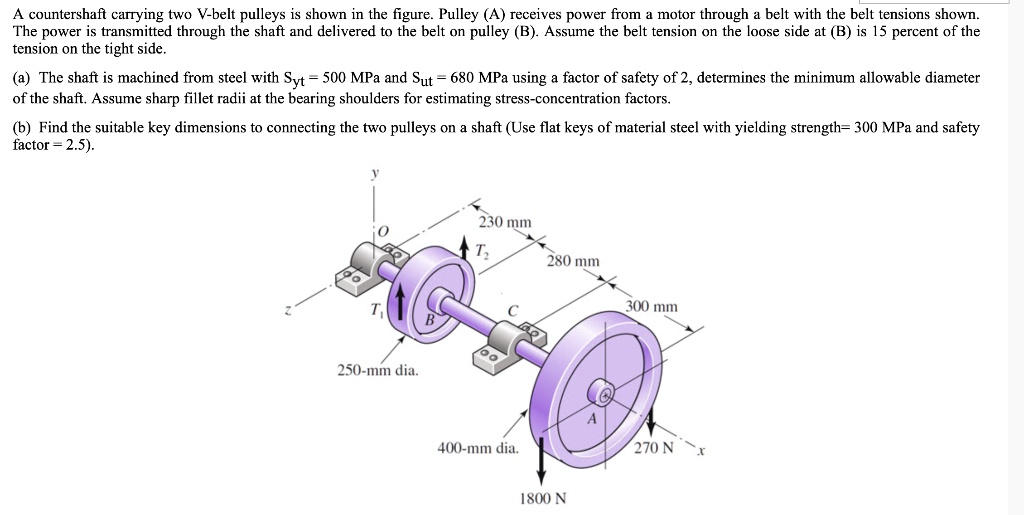 A countershaft carrying two V-belt pulleys is shown in the figure. Pulley (A) receives power from a motor through a belt with the belt tensions shown. The power is transmitted through the shaft and delivered to the belt on pulley (B). Assume the belt tension on the loose side at (B) is 15 percent of the tension on the tight side.

(a) The shaft is machined from steel with $S_{yt} = 500$ MPa and $S_{ut} = 680$ MPa using a factor of safety of 2, determines the minimum allowable diameter of the shaft. Assume sharp fillet radii at the bearing shoulders for estimating stress-concentration factors.

(b) Find the suitable key dimensions to connecting the two pulleys on a shaft (Use flat keys of material steel with yielding strength= 300 MPa and safety factor = 2.5).

y
O
230 mm
$T_2$
280 mm
z
$T_1$
B
C
300 mm
250-mm dia.
A
400-mm dia.
270 N
x
1800 N