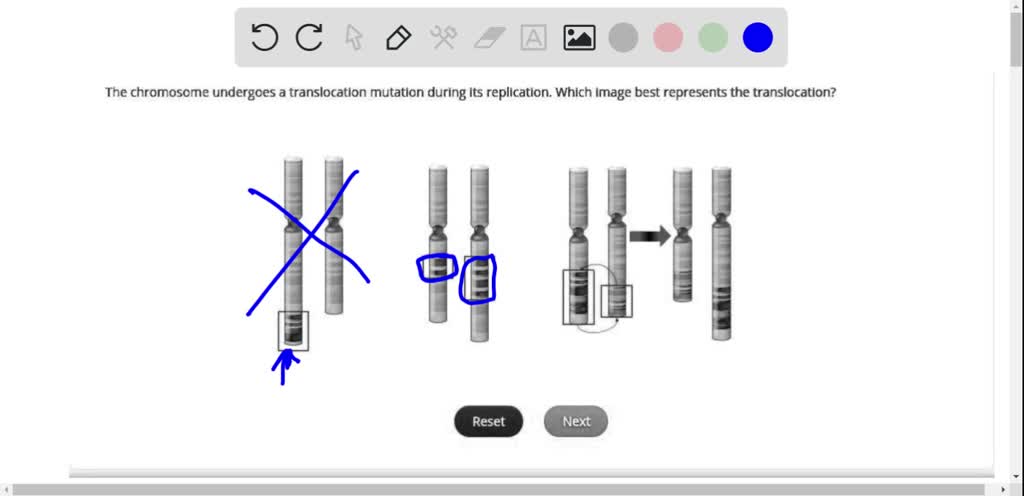 The chromosome undergoes a translocation mutation during its replication. Which image best represents the translocation?

Reset

Next