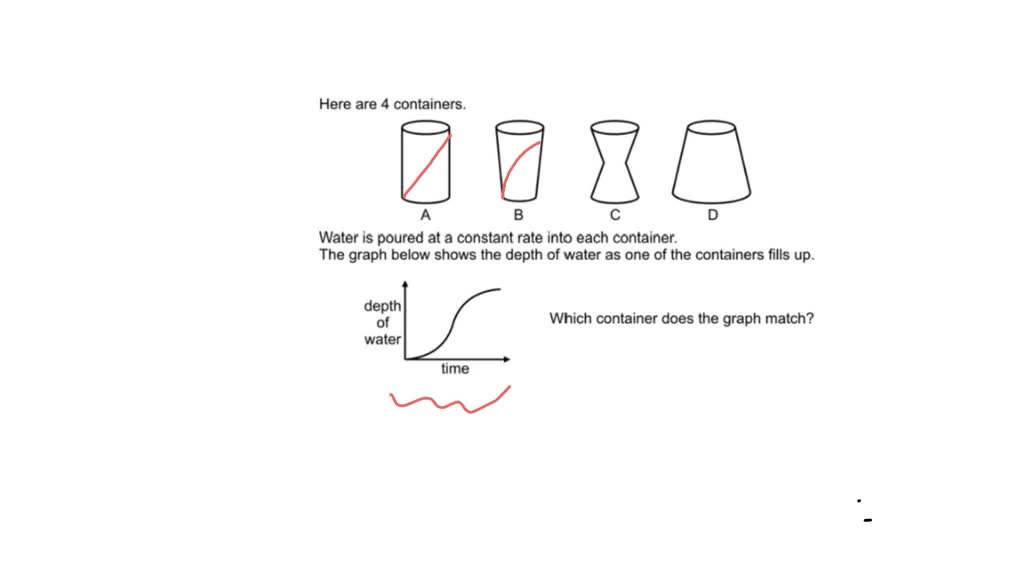 Here are 4 containers.

A B C D

Water is poured at a constant rate into each container.
The graph below shows the depth of water as one of the containers fills up.

depth of water

time

Which container does the graph match?