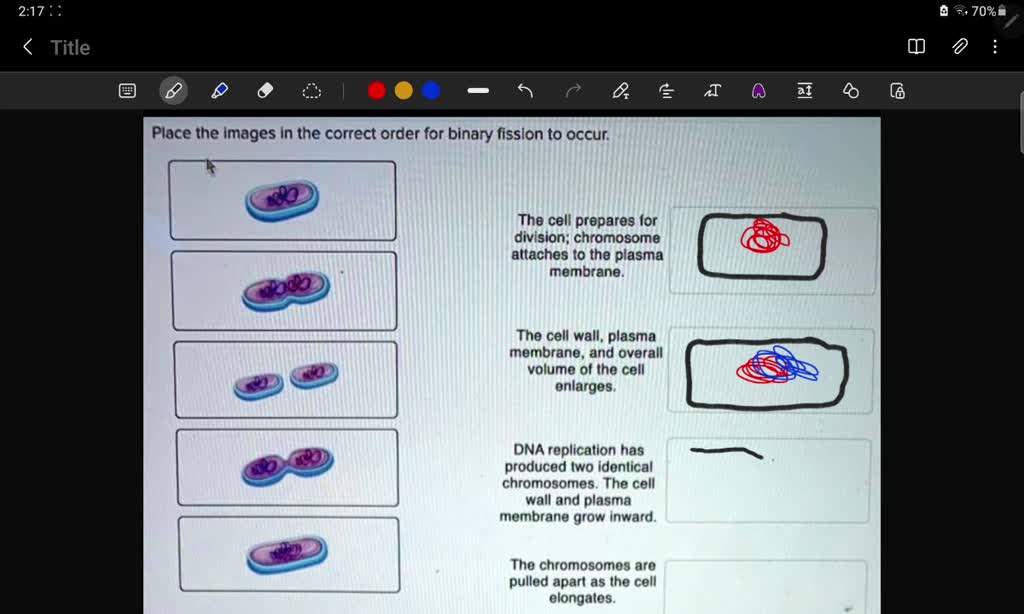 2:17

70%

Title

Place the images in the correct order for binary fission to occur.

The cell prepares for division; chromosome attaches to the plasma membrane.

The cell wall, plasma membrane, and overall volume of the cell enlarges.

DNA replication has produced two identical chromosomes. The cell wall and plasma membrane grow inward.

The chromosomes are pulled apart as the cell elongates.