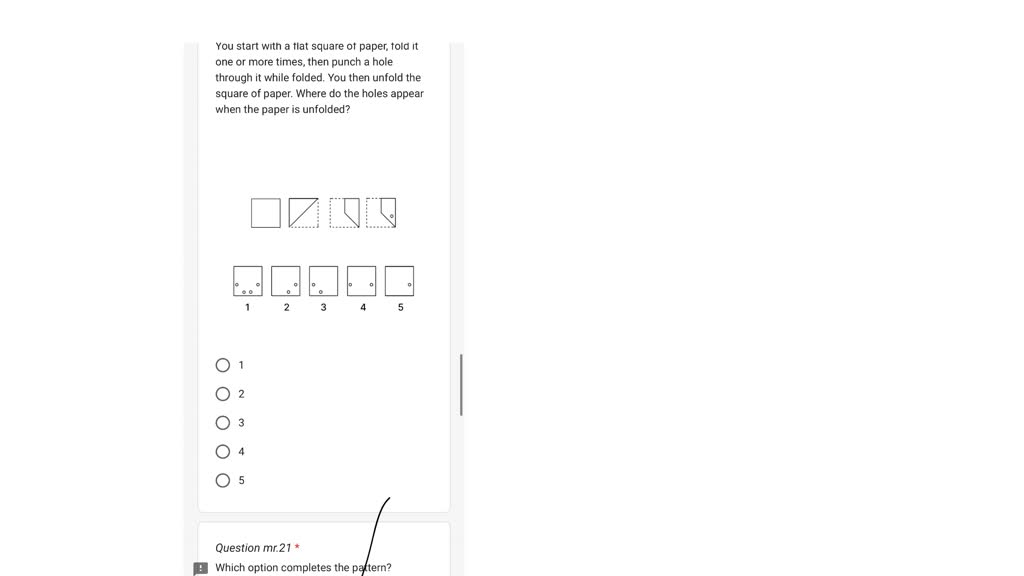 You start with a flat square of paper, fold it one or more times, then punch a hole through it while folded. You then unfold the square of paper. Where do the holes appear when the paper is unfolded?

1 2 3 4 5

1

2

3

4

5

Question mr.21 *

Which option completes the pattern?