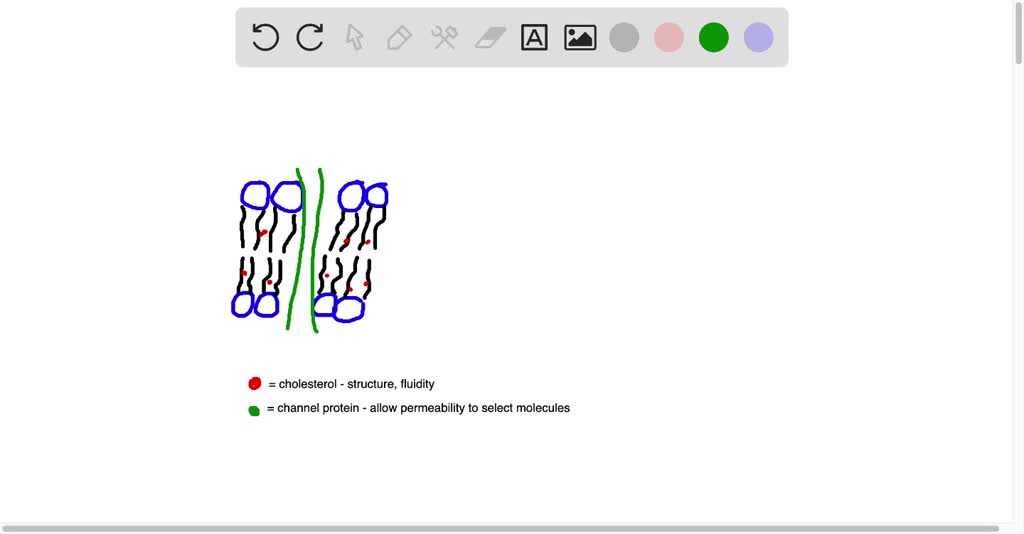 = cholesterol - structure, fluidity

= channel protein - allow permeability to select molecules