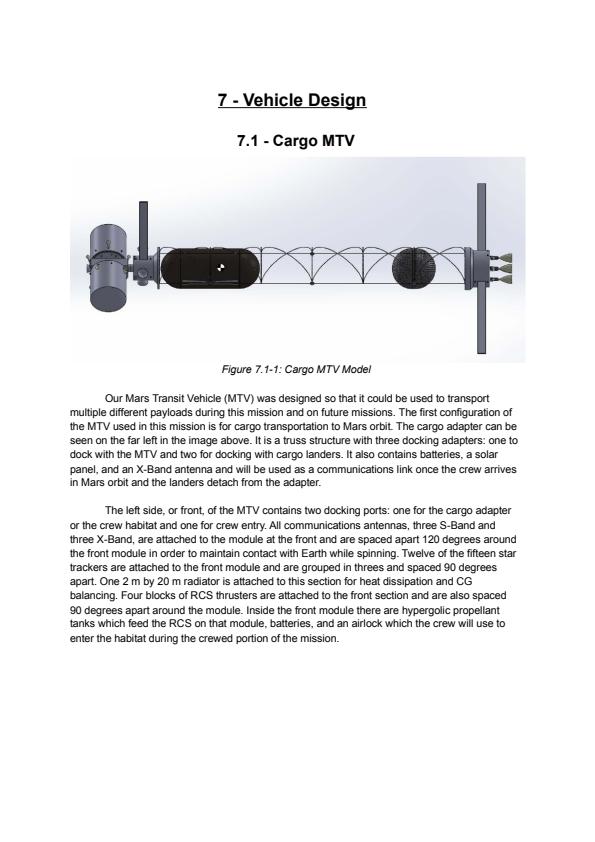 7 - Vehicle Design

7.1 - Cargo MTV

Figure 7.1-1: Cargo MTV Model

Our Mars Transit Vehicle (MTV) was designed so that it could be used to transport multiple different payloads during this mission and on future missions. The first configuration of the MTV used in this mission is for cargo transportation to Mars orbit. The cargo adapter can be seen on the far left in the image above. It is a truss structure with three docking adapters: one to dock with the MTV and two for docking with cargo landers. It also contains batteries, a solar panel, and an X-Band antenna and will be used as a communications link once the crew arrives in Mars orbit and the landers detach from the adapter.

The left side, or front, of the MTV contains two docking ports: one for the cargo adapter or the crew habitat and one for crew entry. All communications antennas, three S-Band and three X-Band, are attached to the module at the front and are spaced apart 120 degrees around the front module in order to maintain contact with Earth while spinning. Twelve of the fifteen star trackers are attached to the front module and are grouped in threes and spaced 90 degrees apart. One 2 m by 20 m radiator is attached to this section for heat dissipation and CG balancing. Four blocks of RCS thrusters are attached to the front section and are also spaced 90 degrees apart around the module. Inside the front module there are hypergolic propellant tanks which feed the RCS on that module, batteries, and an airlock which the crew will use to enter the habitat during the crewed portion of the mission.