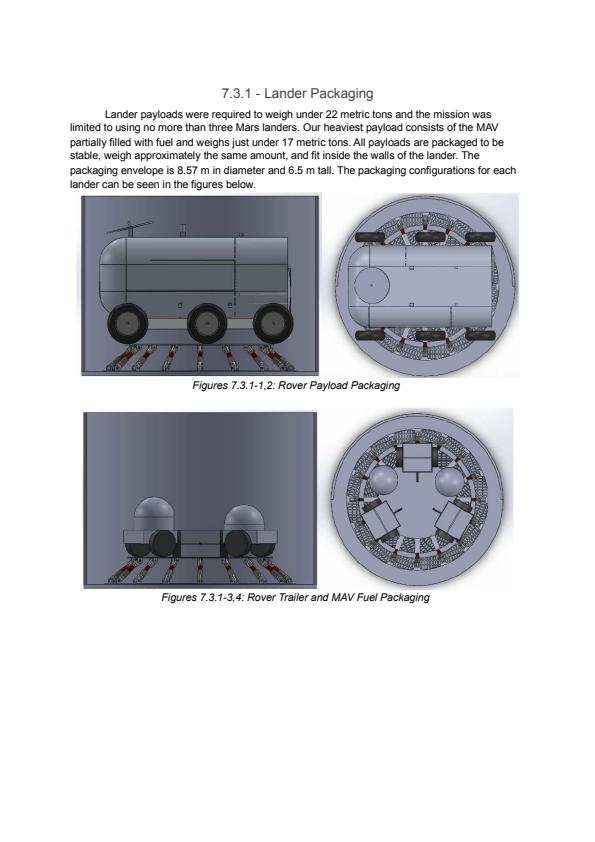 7.3.1 - Lander Packaging

Lander payloads were required to weigh under 22 metric tons and the mission was limited to using no more than three Mars landers. Our heaviest payload consists of the MAV partially filled with fuel and weighs just under 17 metric tons. All payloads are packaged to be stable, weigh approximately the same amount, and fit inside the walls of the lander. The packaging envelope is 8.57 m in diameter and 6.5 m tall. The packaging configurations for each lander can be seen in the figures below.

Figures 7.3.1-1,2: Rover Payload Packaging

Figures 7.3.1-3,4: Rover Trailer and MAV Fuel Packaging