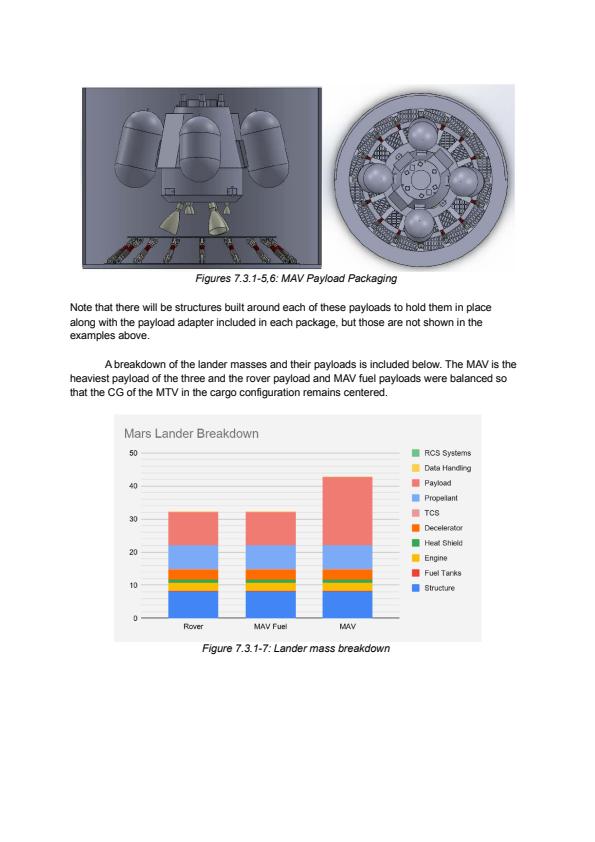 Figures 7.3.1-5,6: MAV Payload Packaging

Note that there will be structures built around each of these payloads to hold them in place along with the payload adapter included in each package, but those are not shown in the examples above.

A breakdown of the lander masses and their payloads is included below. The MAV is the heaviest payload of the three and the rover payload and MAV fuel payloads were balanced so that the CG of the MTV in the cargo configuration remains centered.

Mars Lander Breakdown

50
40
30
20
10
0

Rover
MAV Fuel
MAV

RCS Systems
Data Handling
Payload
Propellant
TCS
Decelerator
Heat Shield
Engine
Fuel Tanks
Structure

Figure 7.3.1-7: Lander mass breakdown