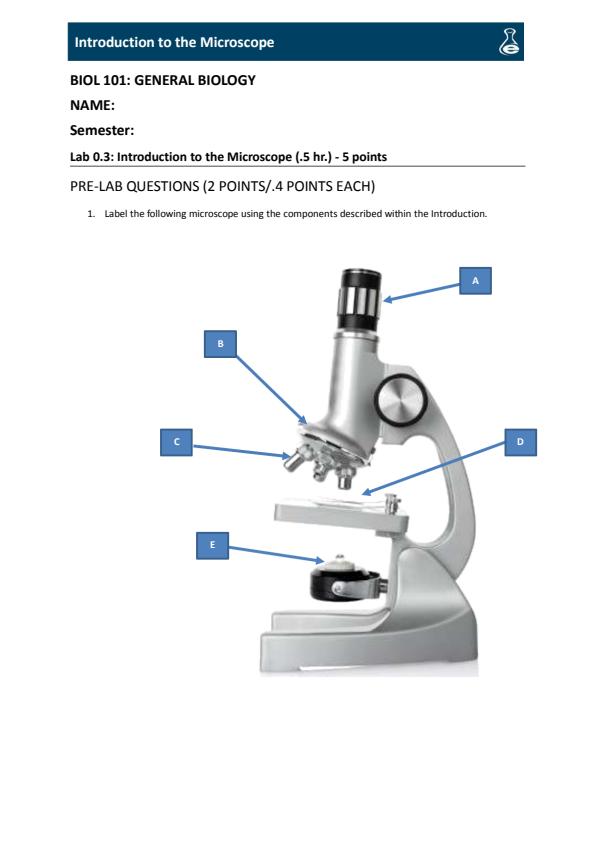 Introduction to the Microscope

BIOL 101: GENERAL BIOLOGY

NAME:

Semester:

Lab 0.3: Introduction to the Microscope (.5 hr.) - 5 points

PRE-LAB QUESTIONS (2 POINTS/.4 POINTS EACH)

1. Label the following microscope using the components described within the Introduction.

A

B

C

D

E