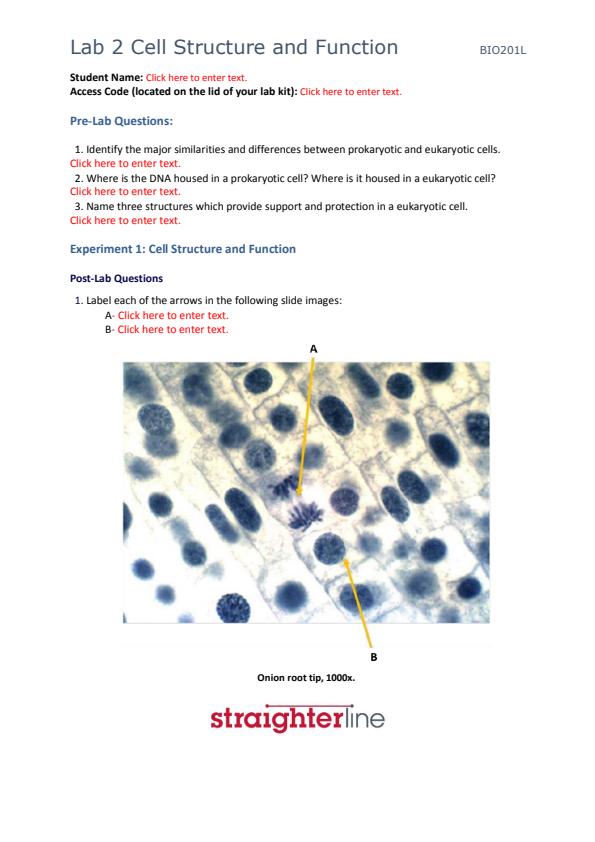 Lab 2 Cell Structure and Function BIO201L

Student Name: Click here to enter text.
Access Code (located on the lid of your lab kit): Click here to enter text.

Pre-Lab Questions:

1. Identify the major similarities and differences between prokaryotic and eukaryotic cells.
Click here to enter text.
2. Where is the DNA housed in a prokaryotic cell? Where is it housed in a eukaryotic cell?
Click here to enter text.
3. Name three structures which provide support and protection in a eukaryotic cell.
Click here to enter text.

Experiment 1: Cell Structure and Function

Post-Lab Questions

1. Label each of the arrows in the following slide images:
A- Click here to enter text.
B- Click here to enter text.

A

B

Onion root tip, 1000x.

straighterline