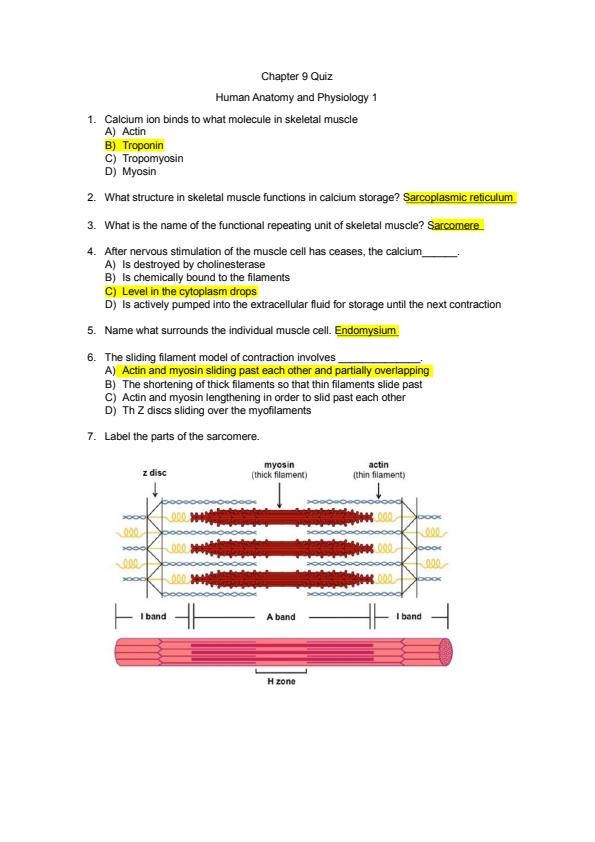 Chapter 9 Quiz

Human Anatomy and Physiology 1

1. Calcium ion binds to what molecule in skeletal muscle
A) Actin
B) Troponin
C) Tropomyosin
D) Myosin

2. What structure in skeletal muscle functions in calcium storage? Sarcoplasmic reticulum

3. What is the name of the functional repeating unit of skeletal muscle? Sarcomere

4. After nervous stimulation of the muscle cell has ceases, the calcium______.
A) Is destroyed by cholinesterase
B) Is chemically bound to the filaments
C) Level in the cytoplasm drops
D) Is actively pumped into the extracellular fluid for storage until the next contraction

5. Name what surrounds the individual muscle cell. Endomysium

6. The sliding filament model of contraction involves ______________.
A) Actin and myosin sliding past each other and partially overlapping
B) The shortening of thick filaments so that thin filaments slide past
C) Actin and myosin lengthening in order to slid past each other
D) Th Z discs sliding over the myofilaments

7. Label the parts of the sarcomere.

z disc
myosin (thick filament)
actin (thin filament)
I band
A band
I band
H zone