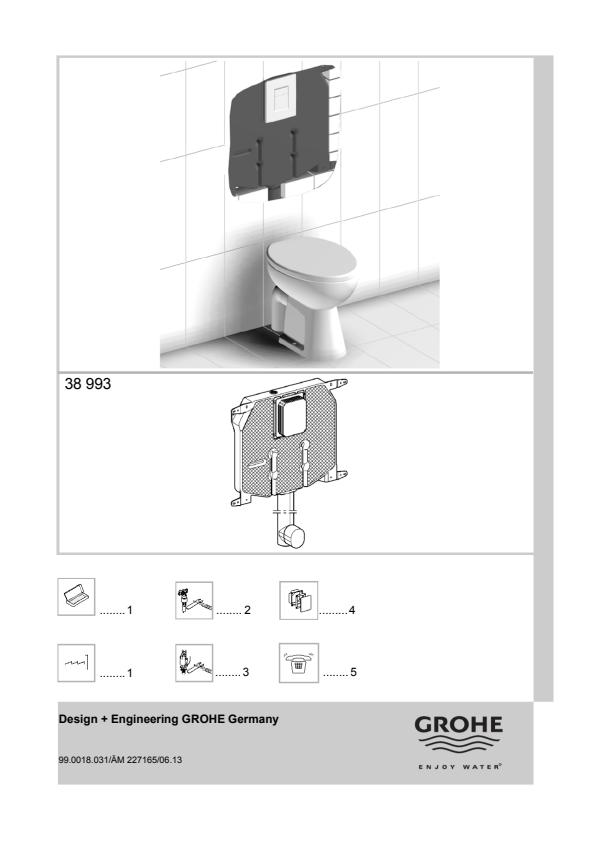 38 993

........1

........2

........4

........1

........3

........5

Design + Engineering GROHE Germany

99.0018.031/ÄM 227165/06.13

GROHE

ENJOY WATER®