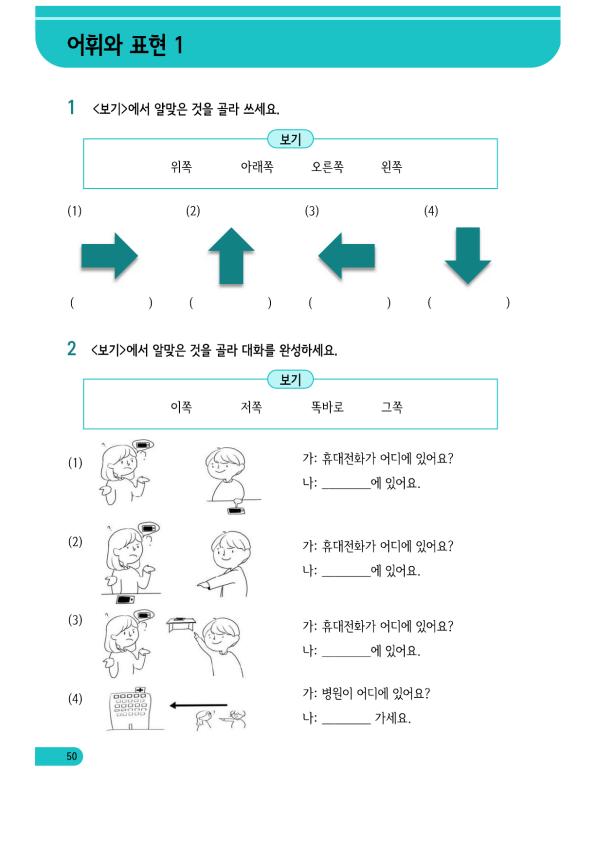 어휘와 표현 1

1 <보기>에서 알맞은 것을 골라 쓰세요.

보기
위쪽 아래쪽 오른쪽 왼쪽

(1) (2) (3) (4)

( ) ( ) ( ) ( )

2 <보기>에서 알맞은 것을 골라 대화를 완성하세요.

보기
이쪽 저쪽 똑바로 그쪽

(1) 가: 휴대전화가 어디에 있어요?
나: ________에 있어요.

(2) 가: 휴대전화가 어디에 있어요?
나: ________에 있어요.

(3) 가: 휴대전화가 어디에 있어요?
나: ________에 있어요.

(4) 가: 병원이 어디에 있어요?
나: ________ 가세요.

50