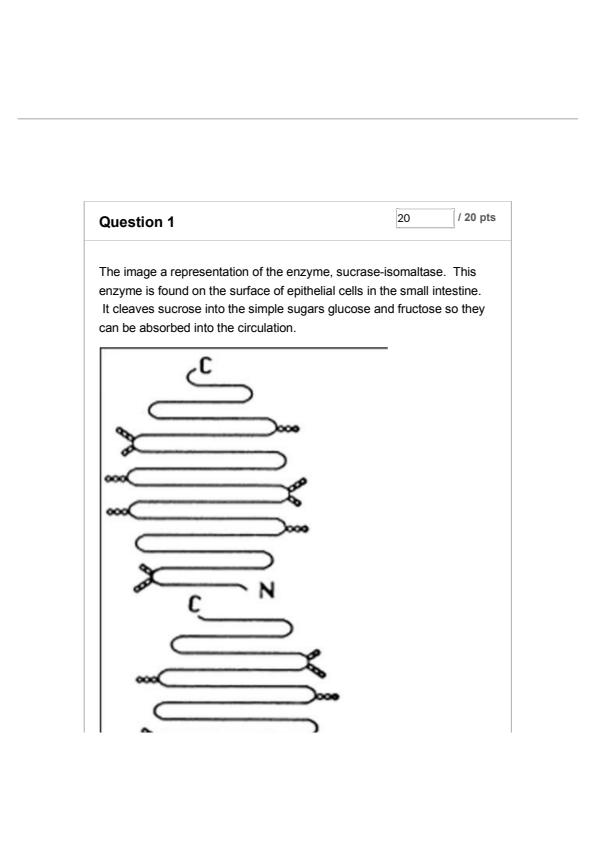 Question 1

20 / 20 pts

The image a representation of the enzyme, sucrase-isomaltase. This enzyme is found on the surface of epithelial cells in the small intestine. It cleaves sucrose into the simple sugars glucose and fructose so they can be absorbed into the circulation.

C

N

C