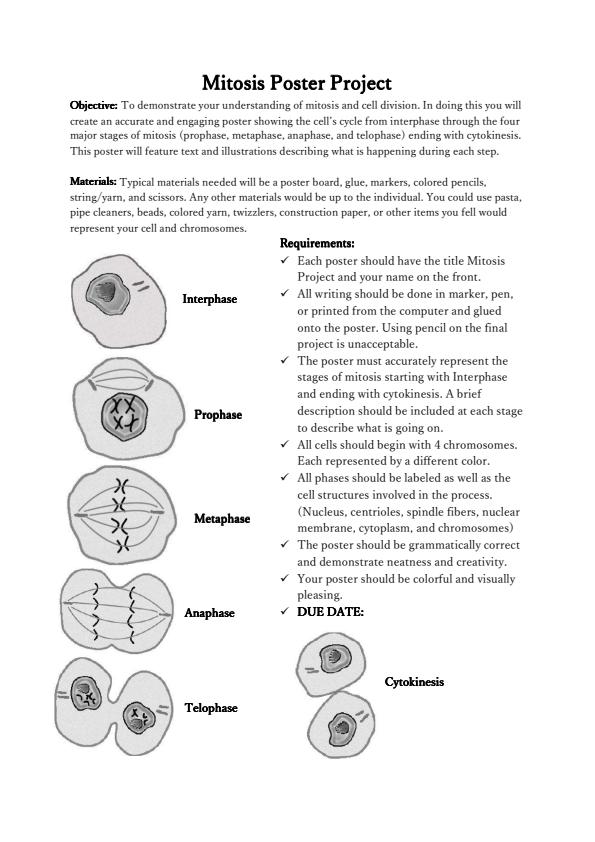 Mitosis Poster Project

Objective: To demonstrate your understanding of mitosis and cell division. In doing this you will create an accurate and engaging poster showing the cell's cycle from interphase through the four major stages of mitosis (prophase, metaphase, anaphase, and telophase) ending with cytokinesis. This poster will feature text and illustrations describing what is happening during each step.

Materials: Typical materials needed will be a poster board, glue, markers, colored pencils, string/yarn, and scissors. Any other materials would be up to the individual. You could use pasta, pipe cleaners, beads, colored yarn, twizzlers, construction paper, or other items you fell would represent your cell and chromosomes.

Interphase

Prophase

Metaphase

Anaphase

Telophase

Requirements:
✓ Each poster should have the title Mitosis Project and your name on the front.
✓ All writing should be done in marker, pen, or printed from the computer and glued onto the poster. Using pencil on the final project is unacceptable.
✓ The poster must accurately represent the stages of mitosis starting with Interphase and ending with cytokinesis. A brief description should be included at each stage to describe what is going on.
✓ All cells should begin with 4 chromosomes. Each represented by a different color.
✓ All phases should be labeled as well as the cell structures involved in the process. (Nucleus, centrioles, spindle fibers, nuclear membrane, cytoplasm, and chromosomes)
✓ The poster should be grammatically correct and demonstrate neatness and creativity.
✓ Your poster should be colorful and visually pleasing.
✓ DUE DATE:

Cytokinesis