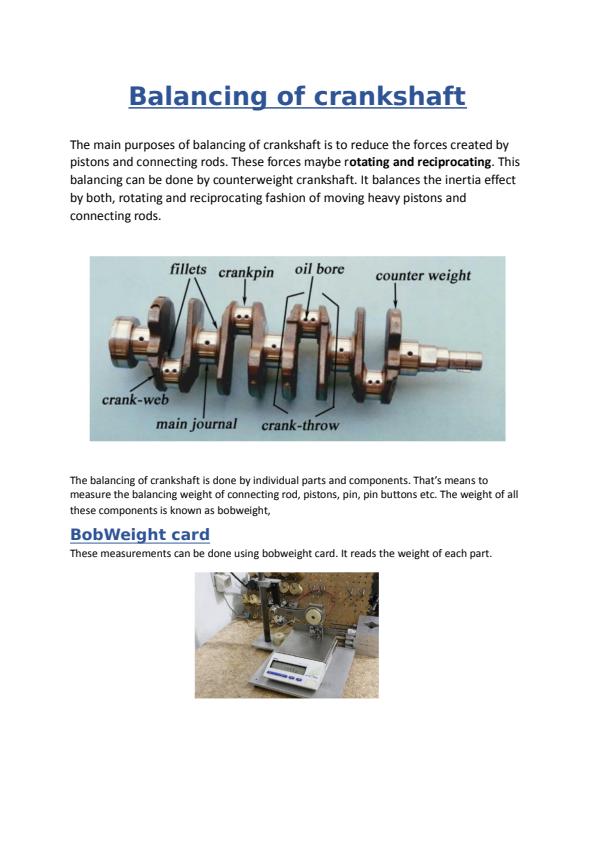 Balancing of crankshaft

The main purposes of balancing of crankshaft is to reduce the forces created by pistons and connecting rods. These forces maybe rotating and reciprocating. This balancing can be done by counterweight crankshaft. It balances the inertia effect by both, rotating and reciprocating fashion of moving heavy pistons and connecting rods.

fillets crankpin oil bore counter weight
crank-web
main journal crank-throw

The balancing of crankshaft is done by individual parts and components. That's means to measure the balancing weight of connecting rod, pistons, pin, pin buttons etc. The weight of all these components is known as bobweight,

BobWeight card

These measurements can be done using bobweight card. It reads the weight of each part.