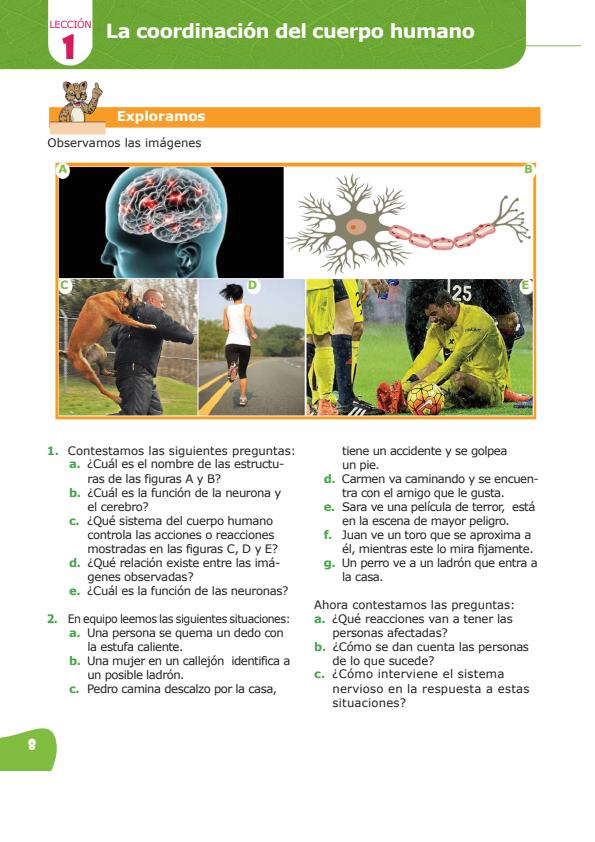 LECCIÓN 1 La coordinación del cuerpo humano

Exploramos

Observamos las imágenes

A

B

C

D

E

25

1. Contestamos las siguientes preguntas:
a. ¿Cuál es el nombre de las estructuras de las figuras A y B?
b. ¿Cuál es la función de la neurona y el cerebro?
c. ¿Qué sistema del cuerpo humano controla las acciones o reacciones mostradas en las figuras C, D y E?
d. ¿Qué relación existe entre las imágenes observadas?
e. ¿Cuál es la función de las neuronas?

2. En equipo leemos las siguientes situaciones:
a. Una persona se quema un dedo con la estufa caliente.
b. Una mujer en un callejón identifica a un posible ladrón.
c. Pedro camina descalzo por la casa, tiene un accidente y se golpea un pie.
d. Carmen va caminando y se encuentra con el amigo que le gusta.
e. Sara ve una película de terror, está en la escena de mayor peligro.
f. Juan ve un toro que se aproxima a él, mientras este lo mira fijamente.
g. Un perro ve a un ladrón que entra a la casa.

Ahora contestamos las preguntas:
a. ¿Qué reacciones van a tener las personas afectadas?
b. ¿Cómo se dan cuenta las personas de lo que sucede?
c. ¿Cómo interviene el sistema nervioso en la respuesta a estas situaciones?

8