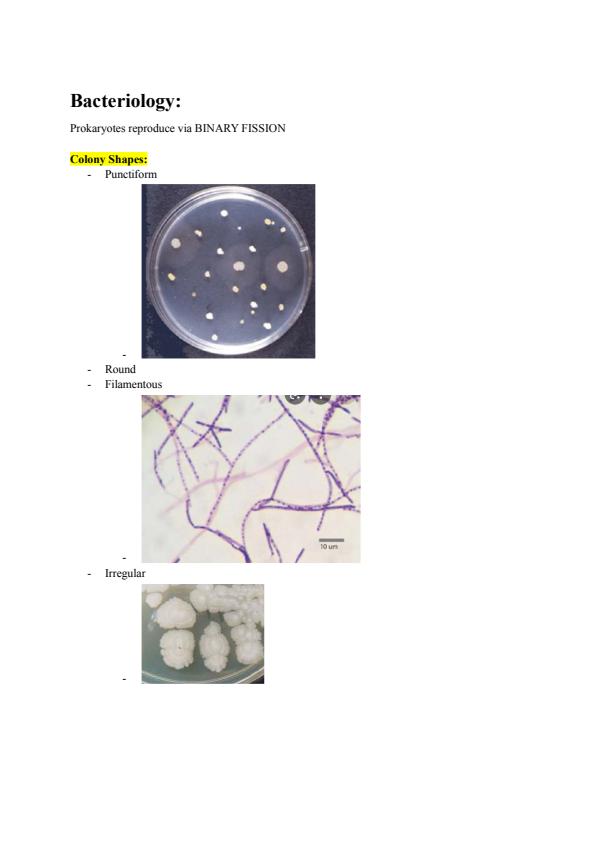 Bacteriology:

Prokaryotes reproduce via BINARY FISSION

Colony Shapes:

- Punctiform
-
- Round
- Filamentous

10 um
-
- Irregular
-