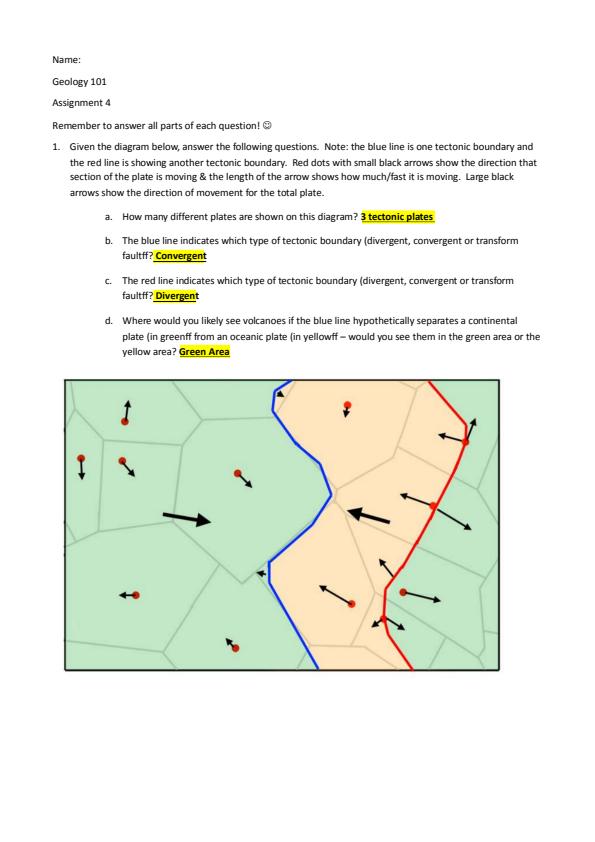 Name:

Geology 101

Assignment 4

Remember to answer all parts of each question! ☺

1. Given the diagram below, answer the following questions. Note: the blue line is one tectonic boundary and the red line is showing another tectonic boundary. Red dots with small black arrows show the direction that section of the plate is moving & the length of the arrow shows how much/fast it is moving. Large black arrows show the direction of movement for the total plate.

a. How many different plates are shown on this diagram? 3 tectonic plates

b. The blue line indicates which type of tectonic boundary (divergent, convergent or transform faultff? Convergent

c. The red line indicates which type of tectonic boundary (divergent, convergent or transform faultff? Divergent

d. Where would you likely see volcanoes if the blue line hypothetically separates a continental plate (in greenff from an oceanic plate (in yellowff – would you see them in the green area or the yellow area? Green Area