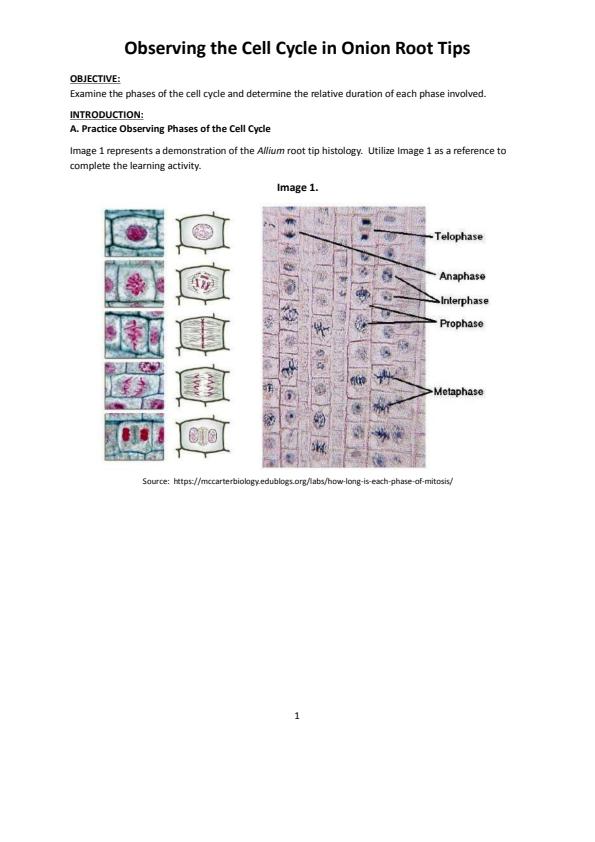 Observing the Cell Cycle in Onion Root Tips

OBJECTIVE:
Examine the phases of the cell cycle and determine the relative duration of each phase involved.

INTRODUCTION:
A. Practice Observing Phases of the Cell Cycle

Image 1 represents a demonstration of the Allium root tip histology. Utilize Image 1 as a reference to complete the learning activity.

Image 1.

Telophase
Anaphase
Interphase
Prophase
Metaphase

Source: https://mccarterbiology.edublogs.org/labs/how-long-is-each-phase-of-mitosis/

1