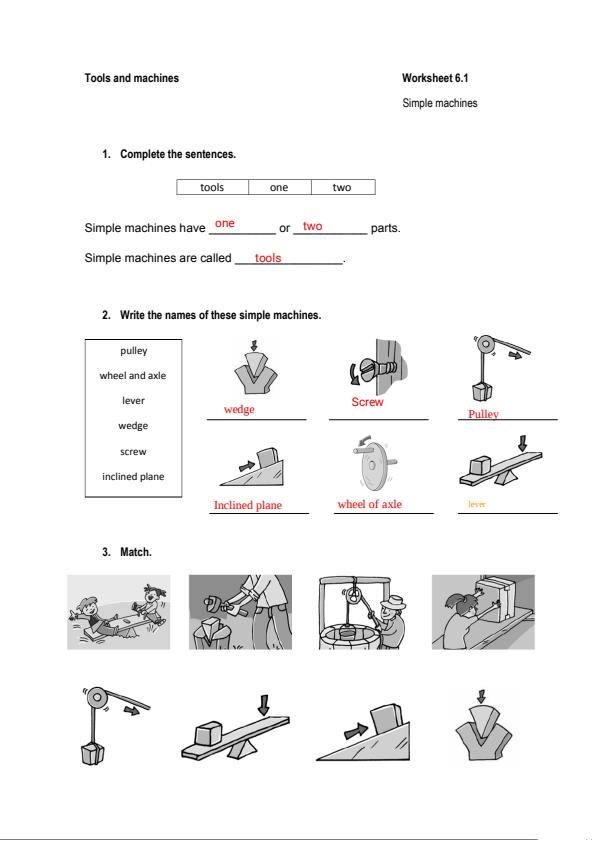 Tools and machines

Worksheet 6.1

Simple machines

1. Complete the sentences.

| tools | one | two |
|---|---|---|

Simple machines have one or two parts.

Simple machines are called tools.

2. Write the names of these simple machines.

pulley
wheel and axle
lever
wedge
screw
inclined plane

wedge
Screw
Pulley
Inclined plane
wheel of axle
lever

3. Match.