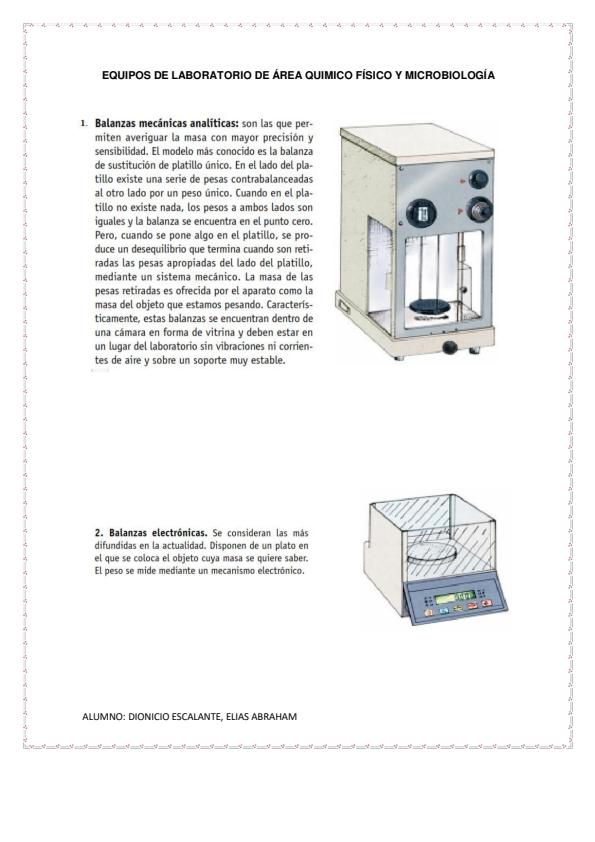 EQUIPOS DE LABORATORIO DE ÁREA QUIMICO FÍSICO Y MICROBIOLOGÍA

1. Balanzas mecánicas analíticas: son las que permiten averiguar la masa con mayor precisión y sensibilidad. El modelo más conocido es la balanza de sustitución de platillo único. En el lado del platillo existe una serie de pesas contrabalanceadas al otro lado por un peso único. Cuando en el platillo no existe nada, los pesos a ambos lados son iguales y la balanza se encuentra en el punto cero. Pero, cuando se pone algo en el platillo, se produce un desequilibrio que termina cuando son retiradas las pesas apropiadas del lado del platillo, mediante un sistema mecánico. La masa de las pesas retiradas es ofrecida por el aparato como la masa del objeto que estamos pesando. Característicamente, estas balanzas se encuentran dentro de una cámara en forma de vitrina y deben estar en un lugar del laboratorio sin vibraciones ni corrientes de aire y sobre un soporte muy estable.

2. Balanzas electrónicas. Se consideran las más difundidas en la actualidad. Disponen de un plato en el que se coloca el objeto cuya masa se quiere saber. El peso se mide mediante un mecanismo electrónico.

ALUMNO: DIONICIO ESCALANTE, ELIAS ABRAHAM