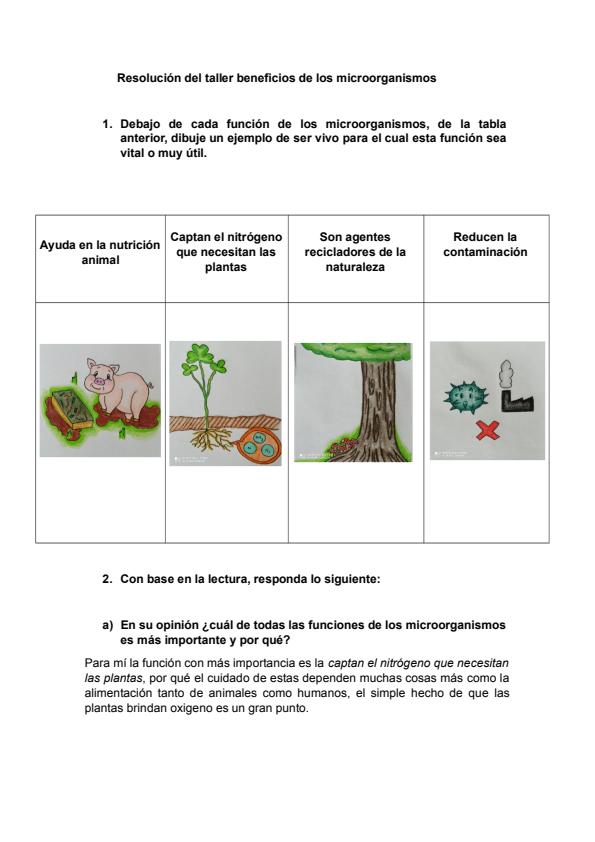 Resolución del taller beneficios de los microorganismos

1. Debajo de cada función de los microorganismos, de la tabla anterior, dibuje un ejemplo de ser vivo para el cual esta función sea vital o muy útil.

| Ayuda en la nutrición animal | Captan el nitrógeno que necesitan las plantas | Son agentes recicladores de la naturaleza | Reducen la contaminación |
|---|---|---|---|
| | | | |

2. Con base en la lectura, responda lo siguiente:

a) En su opinión ¿cuál de todas las funciones de los microorganismos es más importante y por qué?

Para mí la función con más importancia es la captan el nitrógeno que necesitan las plantas, por qué el cuidado de estas dependen muchas cosas más como la alimentación tanto de animales como humanos, el simple hecho de que las plantas brindan oxigeno es un gran punto.