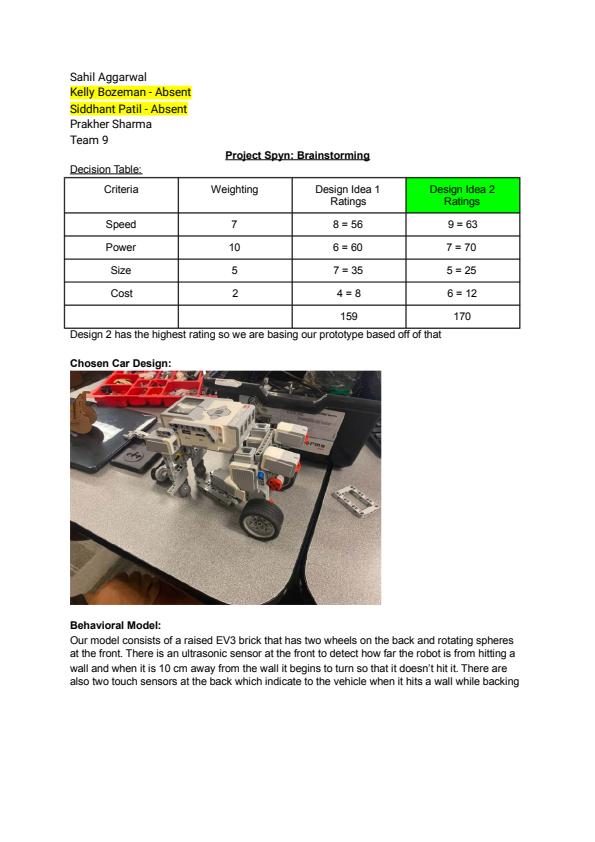 Sahil Aggarwal
Kelly Bozeman - Absent
Siddhant Patil - Absent
Prakher Sharma
Team 9

Project Spyn: Brainstorming

Decision Table:

| Criteria | Weighting | Design Idea 1 Ratings | Design Idea 2 Ratings |
|---|---|---|---|
| Speed | 7 | 8 = 56 | 9 = 63 |
| Power | 10 | 6 = 60 | 7 = 70 |
| Size | 5 | 7 = 35 | 5 = 25 |
| Cost | 2 | 4 = 8 | 6 = 12 |
| | | 159 | 170 |

Design 2 has the highest rating so we are basing our prototype based off of that

Chosen Car Design:

Behavioral Model:
Our model consists of a raised EV3 brick that has two wheels on the back and rotating spheres at the front. There is an ultrasonic sensor at the front to detect how far the robot is from hitting a wall and when it is 10 cm away from the wall it begins to turn so that it doesn't hit it. There are also two touch sensors at the back which indicate to the vehicle when it hits a wall while backing