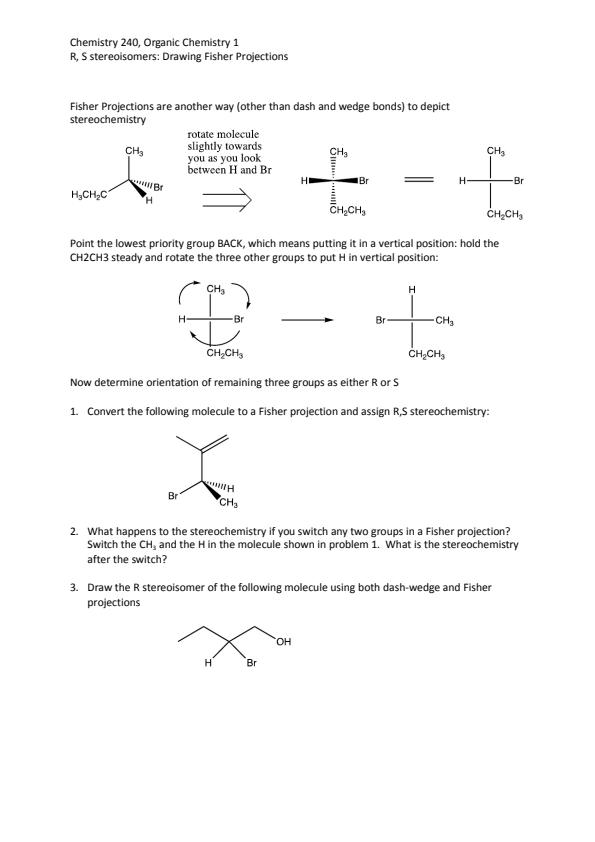 Chemistry 240, Organic Chemistry 1
R, S stereoisomers: Drawing Fisher Projections

Fisher Projections are another way (other than dash and wedge bonds) to depict stereochemistry

$CH_3$
$H_3CH_2C$
Br
H

rotate molecule slightly towards you as you look between H and Br

$CH_3$
H
Br
$CH_2CH_3$

$CH_3$
H
Br
$CH_2CH_3$

Point the lowest priority group BACK, which means putting it in a vertical position: hold the CH2CH3 steady and rotate the three other groups to put H in vertical position:

$CH_3$
H
Br
$CH_2CH_3$

H
Br
$CH_3$
$CH_2CH_3$

Now determine orientation of remaining three groups as either R or S

1. Convert the following molecule to a Fisher projection and assign R,S stereochemistry:

H
Br
$CH_3$

2. What happens to the stereochemistry if you switch any two groups in a Fisher projection? Switch the $CH_3$ and the H in the molecule shown in problem 1. What is the stereochemistry after the switch?

3. Draw the R stereoisomer of the following molecule using both dash-wedge and Fisher projections

OH
H
Br