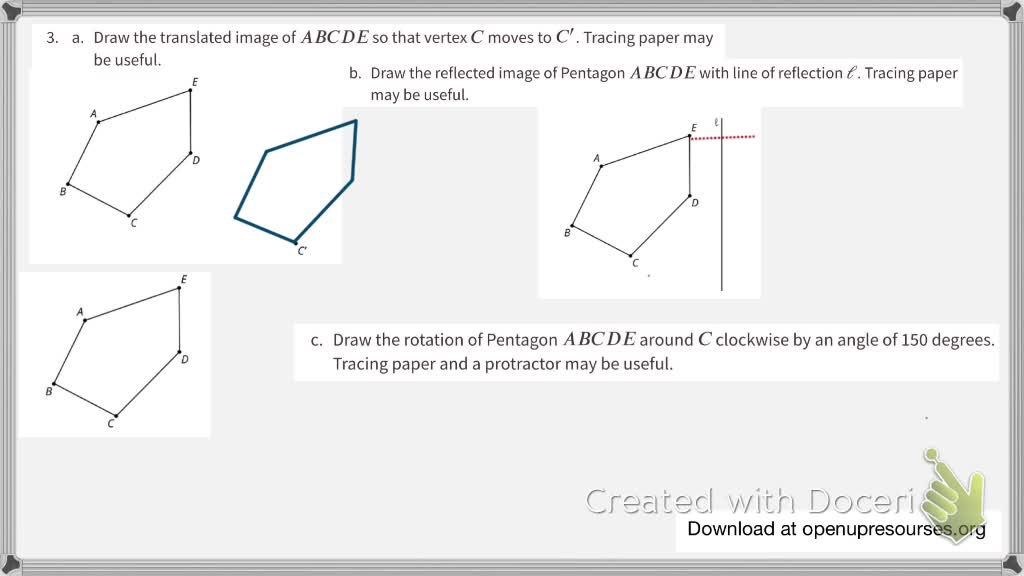 3. a. Draw the translated image of $ABCDE$ so that vertex $C$ moves to $C'$. Tracing paper may be useful.

E
A
D
B
C
C'

b. Draw the reflected image of Pentagon $ABCDE$ with line of reflection $\ell$. Tracing paper may be useful.

E
$\ell$
A
D
B
C

E
A
D
B
C

c. Draw the rotation of Pentagon $ABCDE$ around $C$ clockwise by an angle of 150 degrees. Tracing paper and a protractor may be useful.

Created with Doceri
Download at openupresourses.org